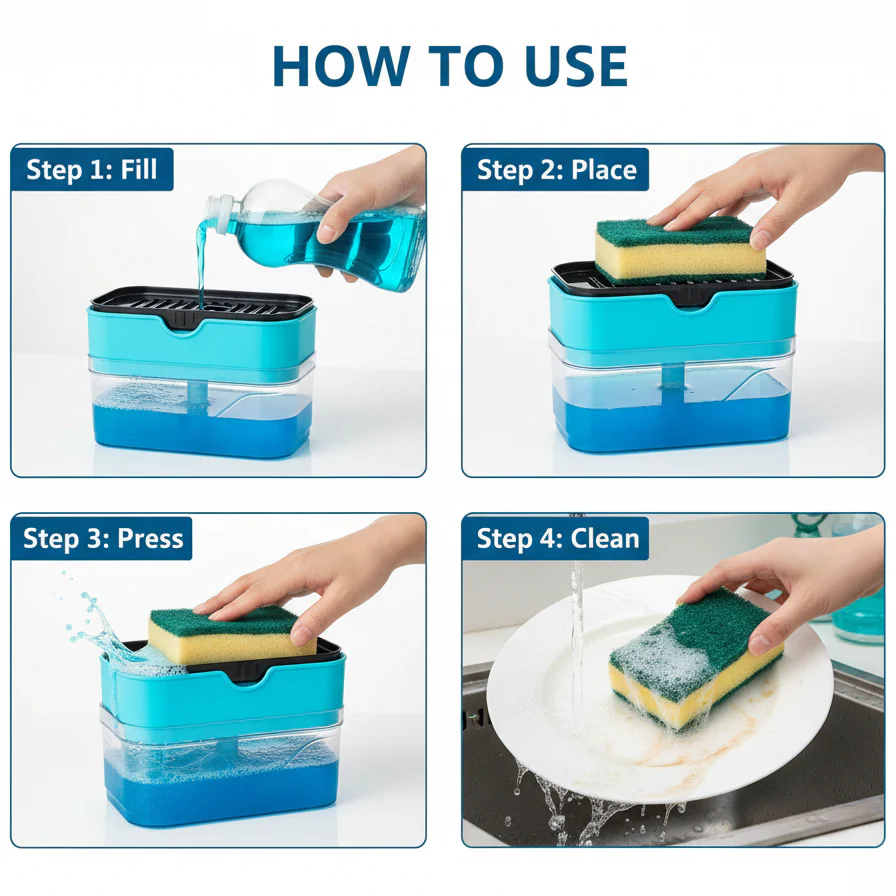 HOW TO USE

Step 1: Fill

Step 2: Place

Step 3: Press

Step 4: Clean