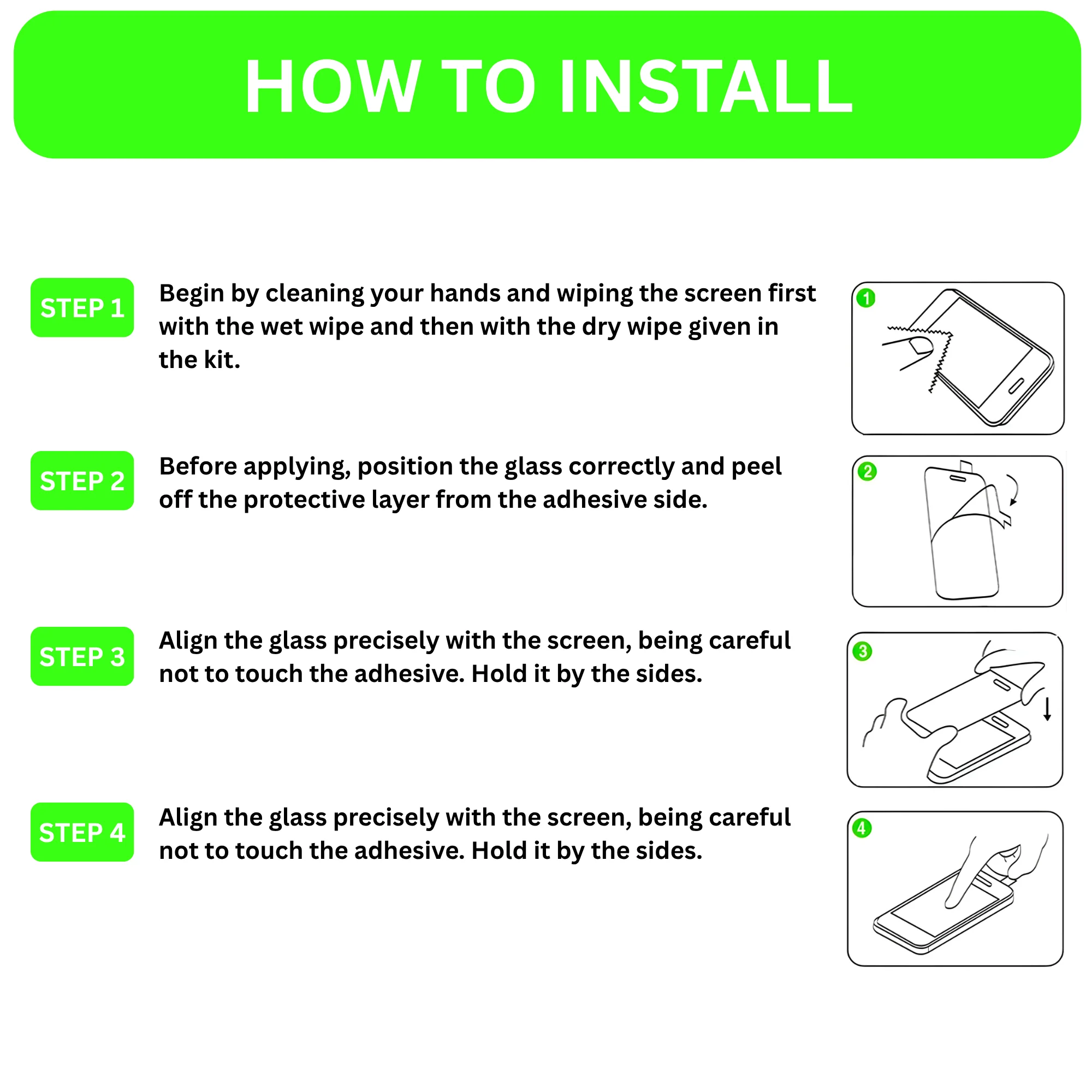 HOW TO INSTALL

STEP 1

Begin by cleaning your hands and wiping the screen first with the wet wipe and then with the dry wipe given in the kit.

1

STEP 2

Before applying, position the glass correctly and peel off the protective layer from the adhesive side.

2

STEP 3

Align the glass precisely with the screen, being careful not to touch the adhesive. Hold it by the sides.

3

STEP 4

Align the glass precisely with the screen, being careful not to touch the adhesive. Hold it by the sides.

4