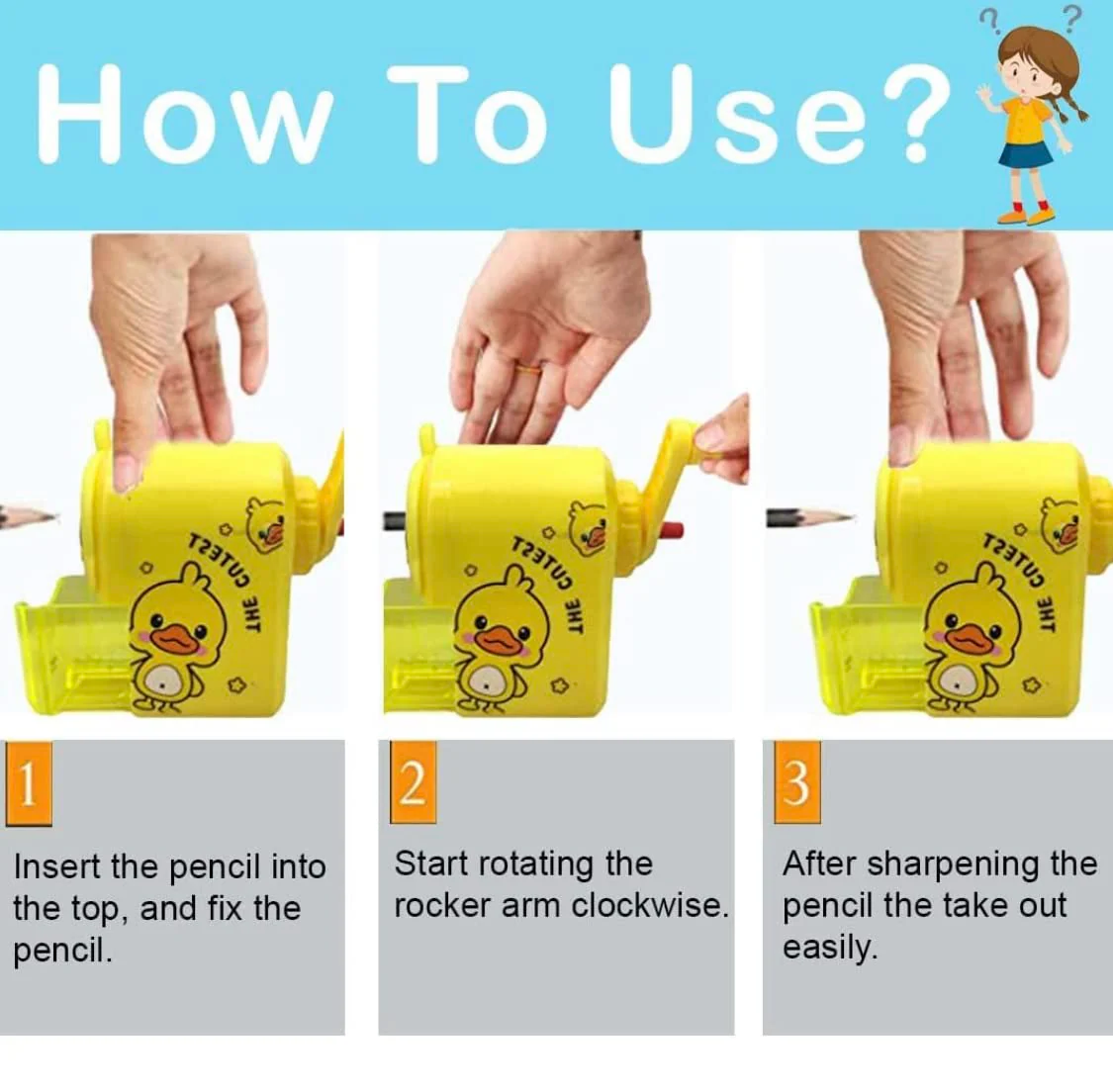 How To Use?

? ?

THE CUTEST

THE CUTEST

THE CUTEST

1

Insert the pencil into the top, and fix the pencil.

2

Start rotating the rocker arm clockwise.

3

After sharpening the pencil the take out easily.